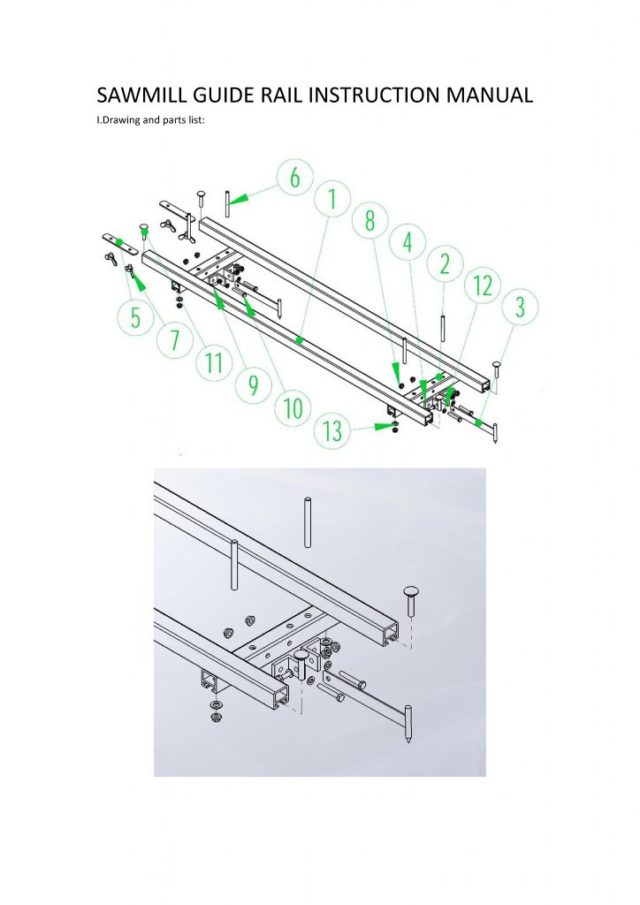 SAWMILL GUIDE RAIL INSTRUCTION MANUAL

I.Drawing and parts list:

6
1
8
4
2
12
3
5
7
11
9
10
13