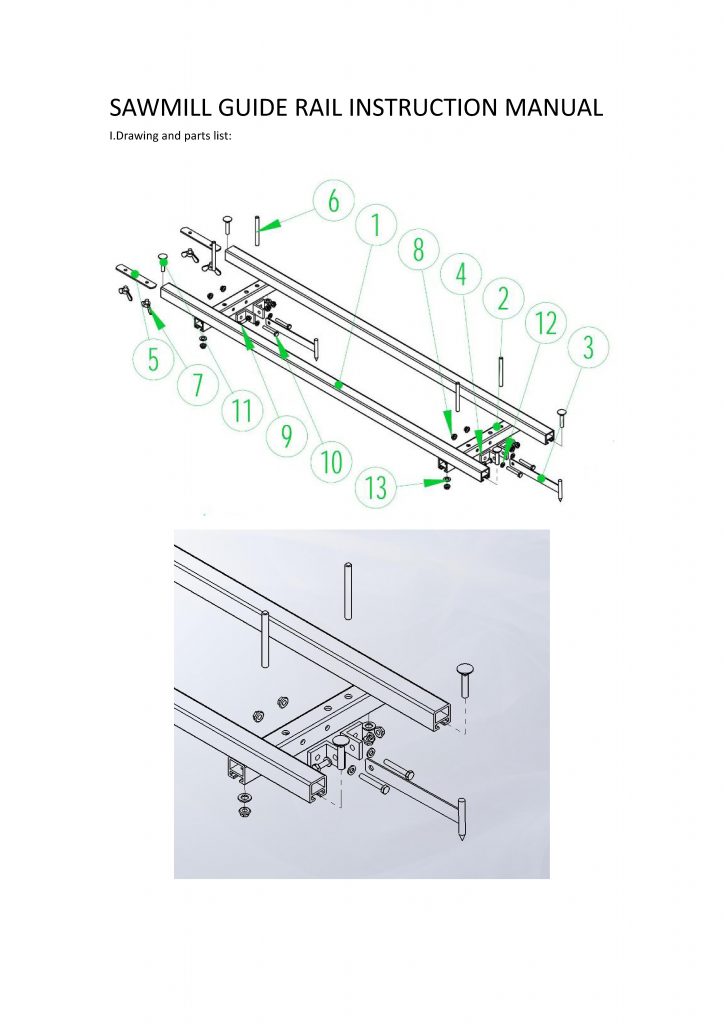 SAWMILL GUIDE RAIL INSTRUCTION MANUAL

I.Drawing and parts list:

6
1
8
4
2
12
3
5
7
11
9
10
13