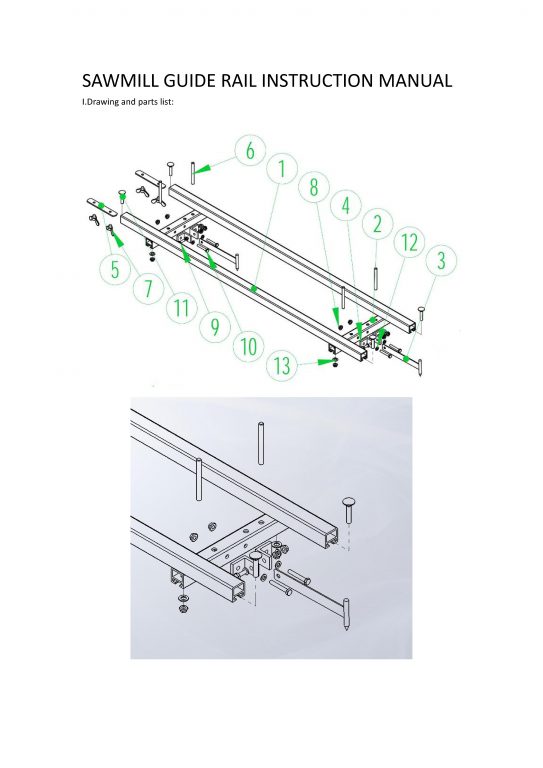 SAWMILL GUIDE RAIL INSTRUCTION MANUAL

I.Drawing and parts list:

6
1
8
4
2
12
3
5
7
11
9
10
13